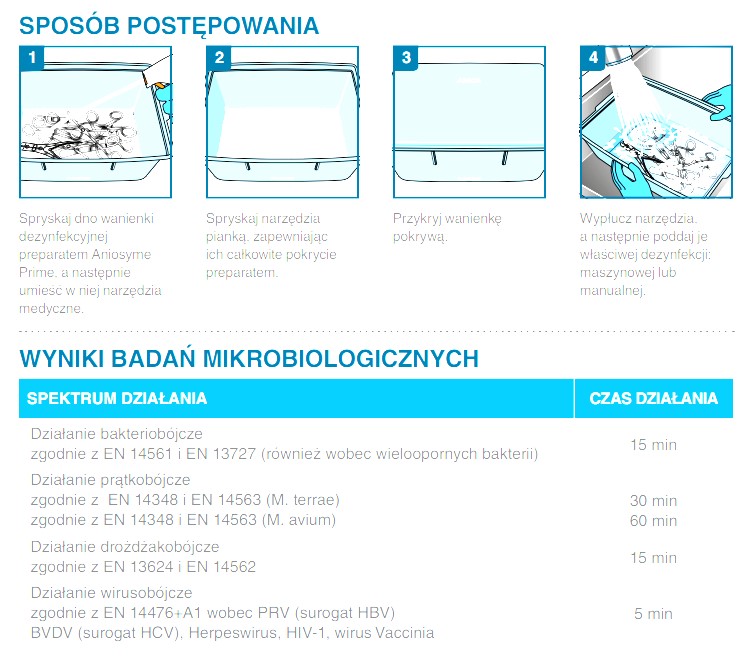 SPOSÓB POSTĘPOWANIA

1

Spryskaj dno wanienki dezynfekcyjnej preparatem Aniosyme Prime, a następnie umieść w niej narzędzia medyczne.

2

Spryskaj narzędzia pianką, zapewniając ich całkowite pokrycie preparatem.

3

Przykryj wanienkę pokrywą.

4

Wypłucz narzędzia, a następnie poddaj je właściwej dezynfekcji: maszynowej lub manualnej.

WYNIKI BADAŃ MIKROBIOLOGICZNYCH

| SPEKTRUM DZIAŁANIA | CZAS DZIAŁANIA |
|---|---|
| Działanie bakteriobójcze zgodnie z EN 14561 i EN 13727 (również wobec wieloopornych bakterii) | 15 min |
| Działanie prątkobójcze zgodnie z EN 14348 i EN 14563 (M. terrae) zgodnie z EN 14348 i EN 14563 (M. avium) | 30 min 60 min |
| Działanie drożdżakobójcze zgodnie z EN 13624 i EN 14562 | 15 min |
| Działanie wirusobójcze zgodnie z EN 14476+A1 wobec PRV (surogat HBV) BVDV (surogat HCV), Herpeswirus, HIV-1, wirus Vaccinia | 5 min |